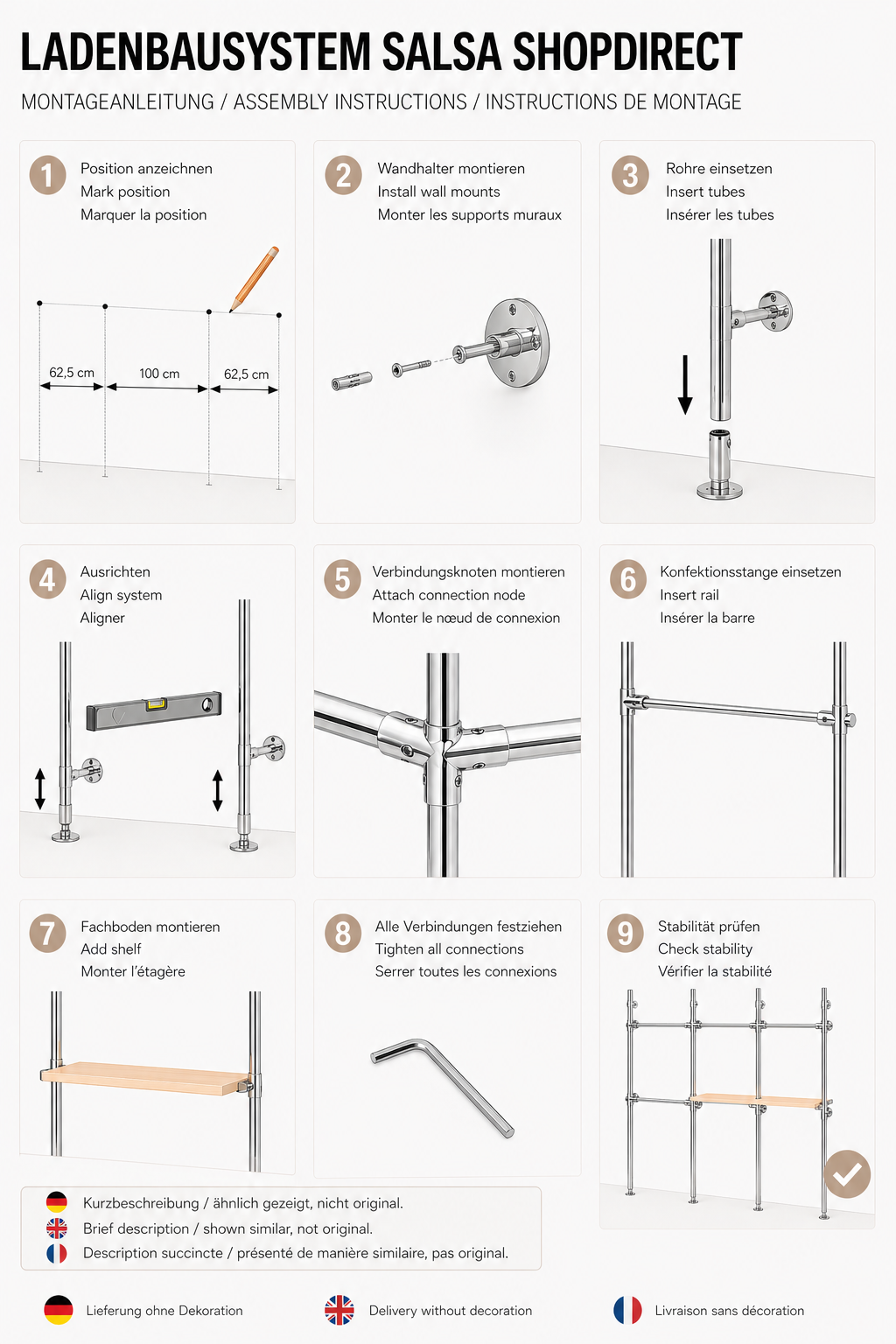 LADENBAUSYSTEM SALSA SHOPDIRECT

MONTAGEANLEITUNG / ASSEMBLY INSTRUCTIONS / INSTRUCTIONS DE MONTAGE

1
Position anzeichnen
Mark position
Marquer la position

62,5 cm
100 cm
62,5 cm

2
Wandhalter montieren
Install wall mounts
Monter les supports muraux

3
Rohre einsetzen
Insert tubes
Insérer les tubes

4
Ausrichten
Align system
Aligner

5
Verbindungsknoten montieren
Attach connection node
Monter le nœud de connexion

6
Konfektionsstange einsetzen
Insert rail
Insérer la barre

7
Fachboden montieren
Add shelf
Monter l'étagère

8
Alle Verbindungen festziehen
Tighten all connections
Serrer toutes les connexions

9
Stabilität prüfen
Check stability
Vérifier la stabilité

Kurzbeschreibung / ähnlich gezeigt, nicht original.
Brief description / shown similar, not original.
Description succincte / présenté de manière similaire, pas original.

Lieferung ohne Dekoration
Delivery without decoration
Livraison sans décoration